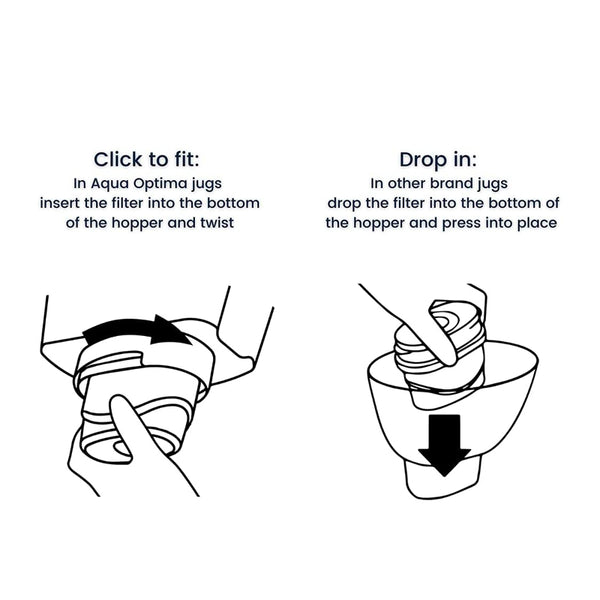 Click to fit:
In Aqua Optima jugs insert the filter into the bottom of the hopper and twist

Drop in:
In other brand jugs drop the filter into the bottom of the hopper and press into place